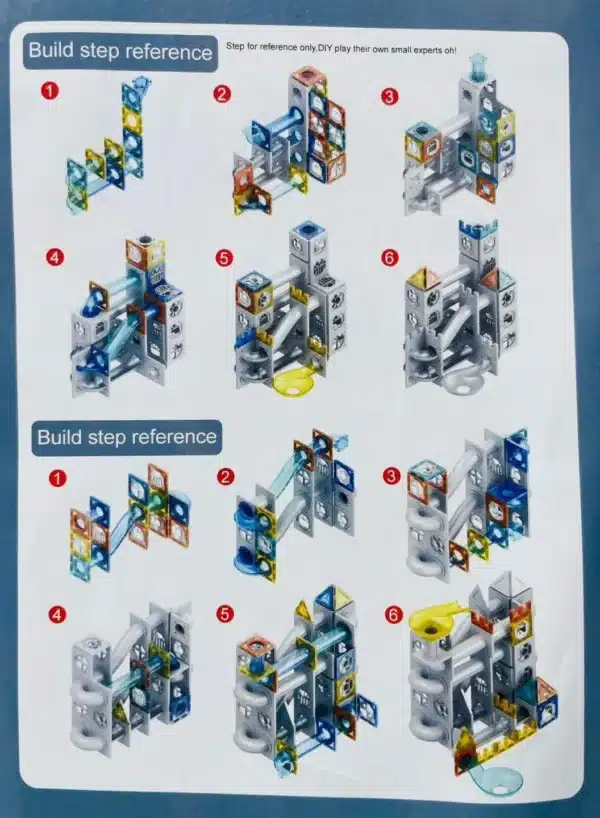 Build step reference

Step for reference only,DIY play their own small experts oh!

1

2

3

4

5

6

Build step reference

1

2

3

4

5

6